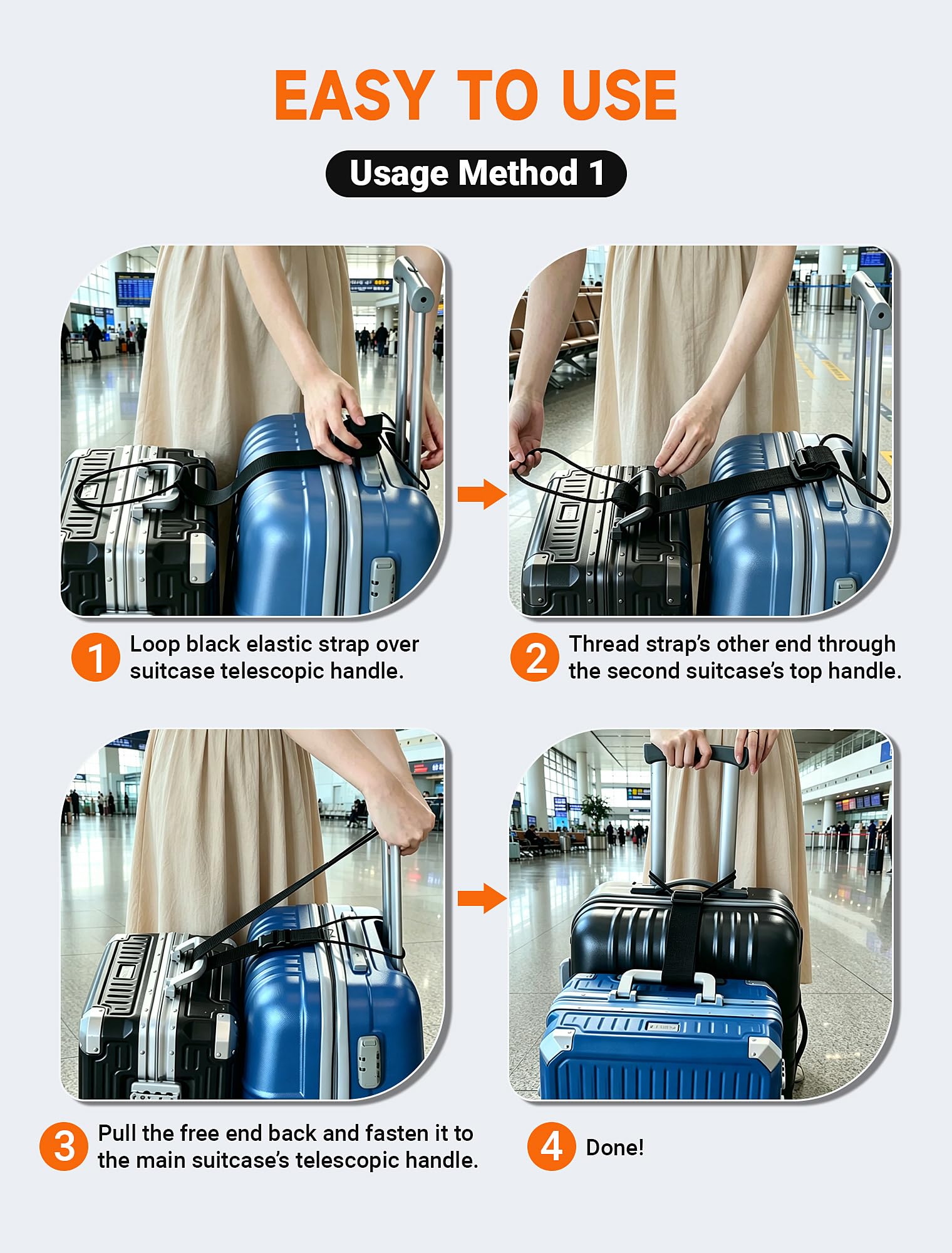 EASY TO USE

Usage Method 1

1 Loop black elastic strap over suitcase telescopic handle.

2 Thread strap's other end through the second suitcase's top handle.

3 Pull the free end back and fasten it to the main suitcase's telescopic handle.

4 Done!