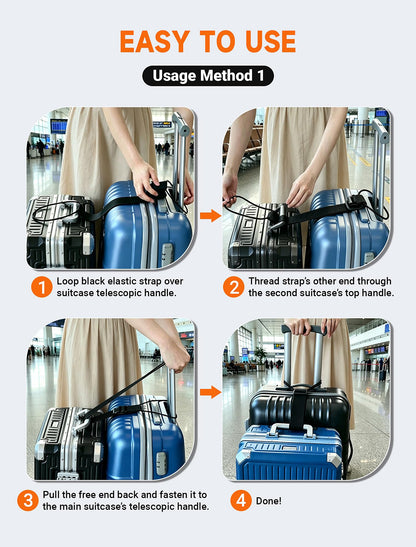 EASY TO USE

Usage Method 1

1 Loop black elastic strap over suitcase telescopic handle.

2 Thread strap's other end through the second suitcase's top handle.

3 Pull the free end back and fasten it to the main suitcase's telescopic handle.

4 Done!