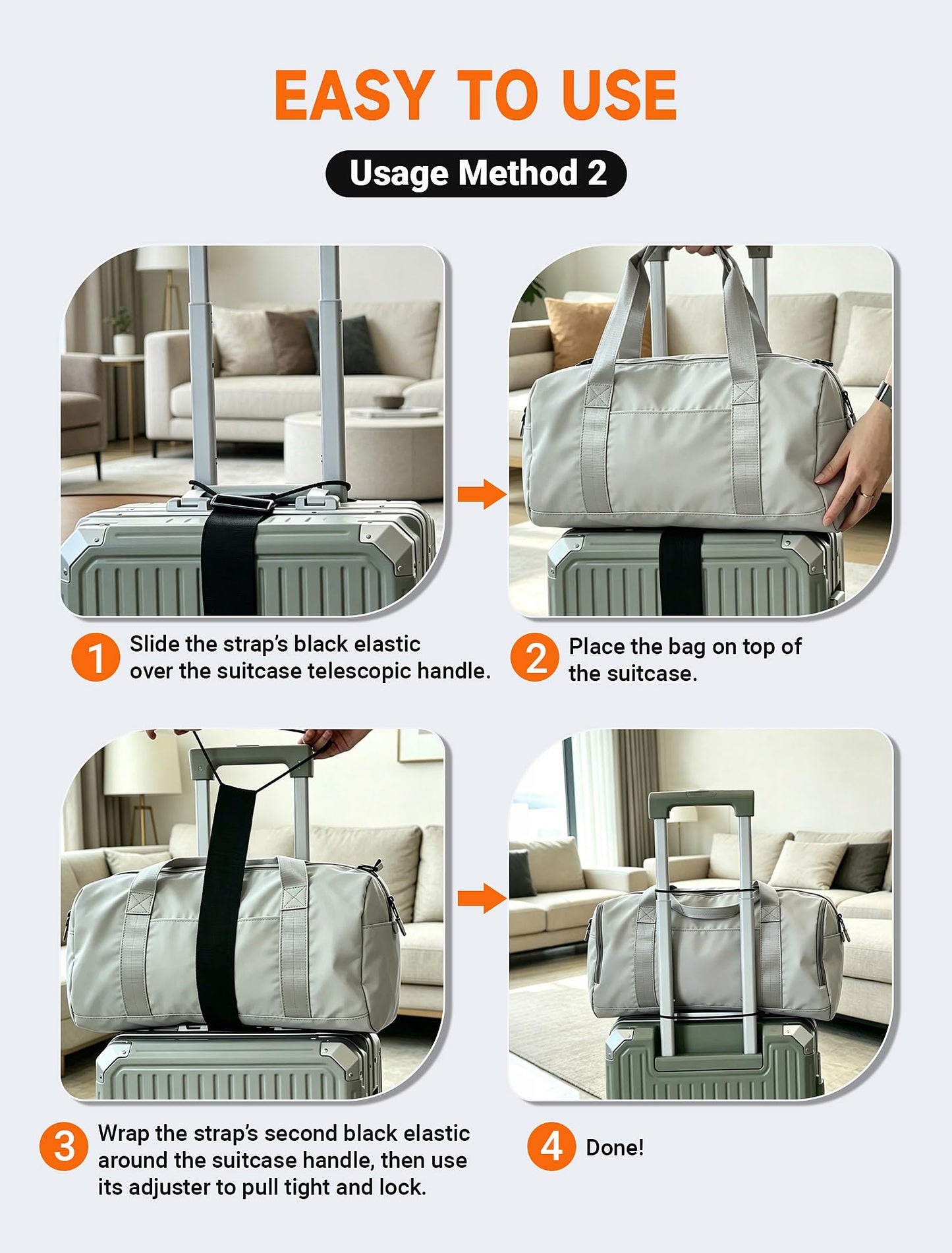 EASY TO USE

Usage Method 2

1 Slide the strap's black elastic over the suitcase telescopic handle.

2 Place the bag on top of the suitcase.

3 Wrap the strap's second black elastic around the suitcase handle, then use its adjuster to pull tight and lock.

4 Done!